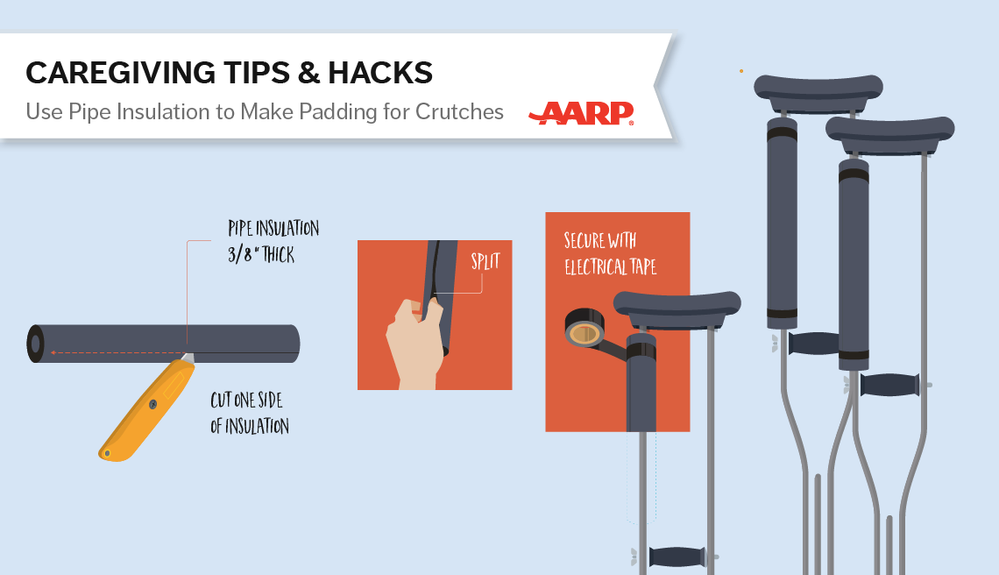 CAREGIVING TIPS & HACKS
Use Pipe Insulation to Make Padding for Crutches

AARP

PIPE INSULATION
3/8" THICK

CUT ONE SIDE
OF INSULATION

SPLIT

SECURE WITH
ELECTRICAL TAPE